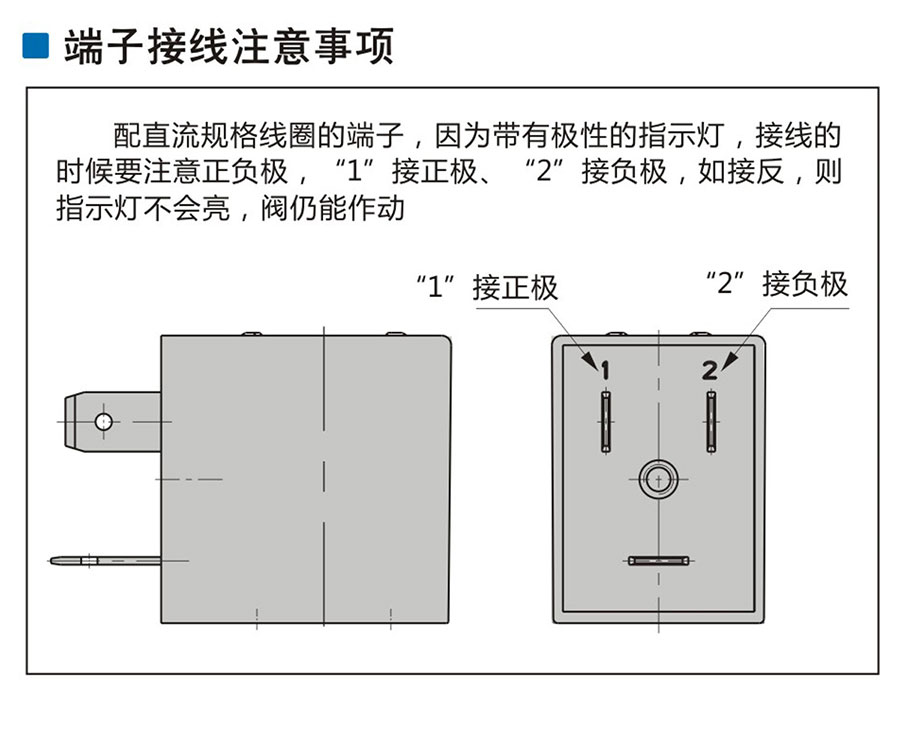 端子接线注意事项

配直流规格线圈的端子，因为带有极性的指示灯，接线的时候要注意正负极，“1”接正极、“2”接负极，如接反，则指示灯不会亮，阀仍能作动

“1”接正极

“2”接负极

1

2